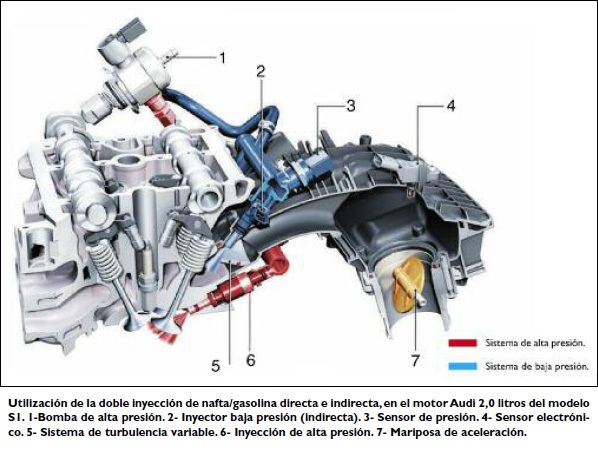 1
2
3
4
5
6
7

Sistema de alta presión.
Sistema de baja presión.

Utilización de la doble inyección de nafta/gasolina directa e indirecta, en el motor Audi 2,0 litros del modelo S1. 1-Bomba de alta presión. 2- Inyector baja presión (indirecta). 3- Sensor de presión. 4- Sensor electrónico. 5- Sistema de turbulencia variable. 6- Inyección de alta presión. 7- Mariposa de aceleración.